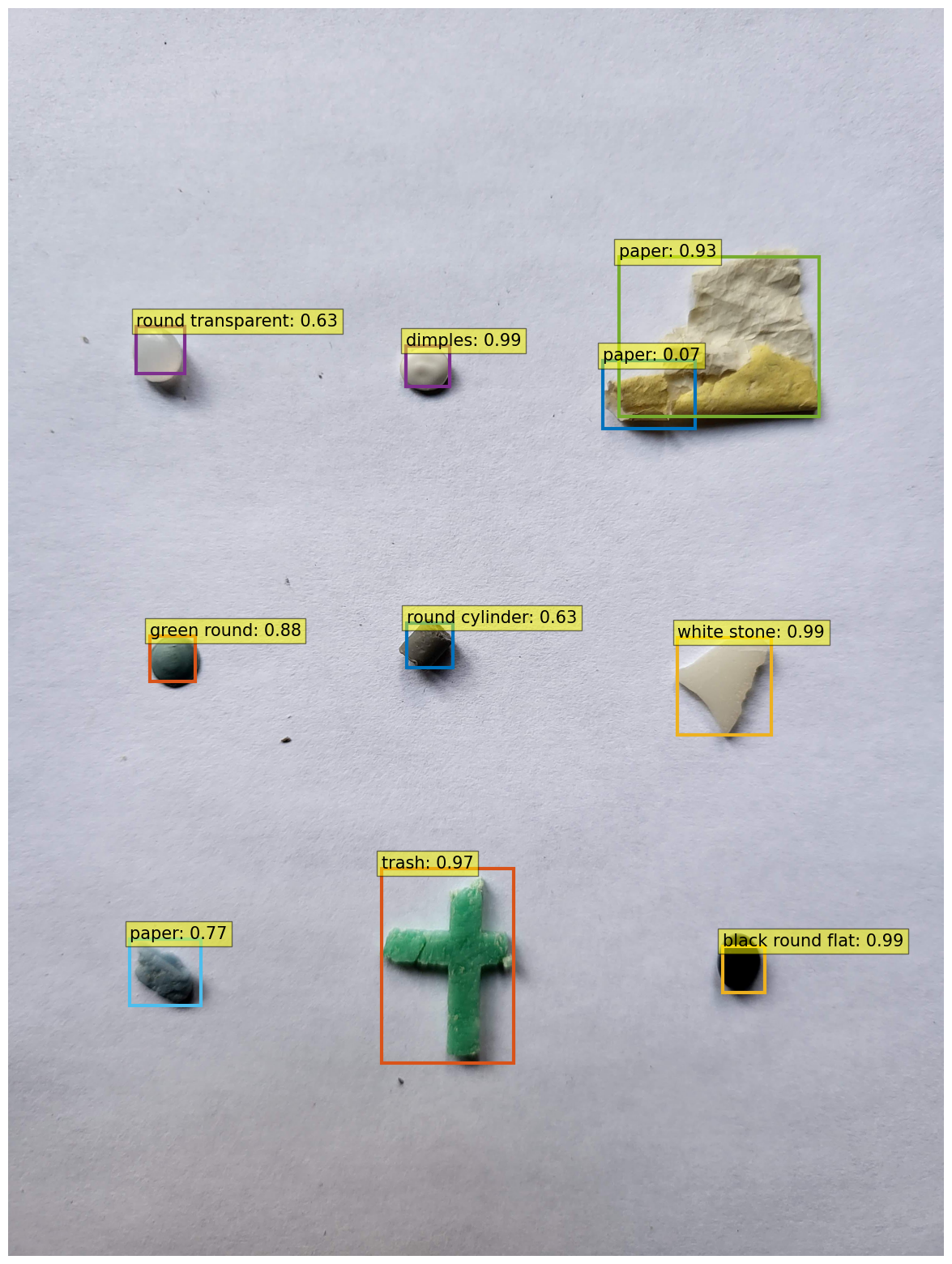 paper: 0.93

round transparent: 0.63

dimples: 0.99

paper: 0.07

green round: 0.88

round cylinder: 0.63

white stone: 0.99

trash: 0.97

paper: 0.77

black round flat: 0.99